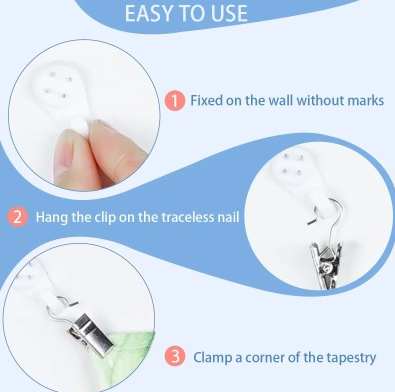 EASY TO USE

1 Fixed on the wall without marks

2 Hang the clip on the traceless nail

3 Clamp a corner of the tapestry